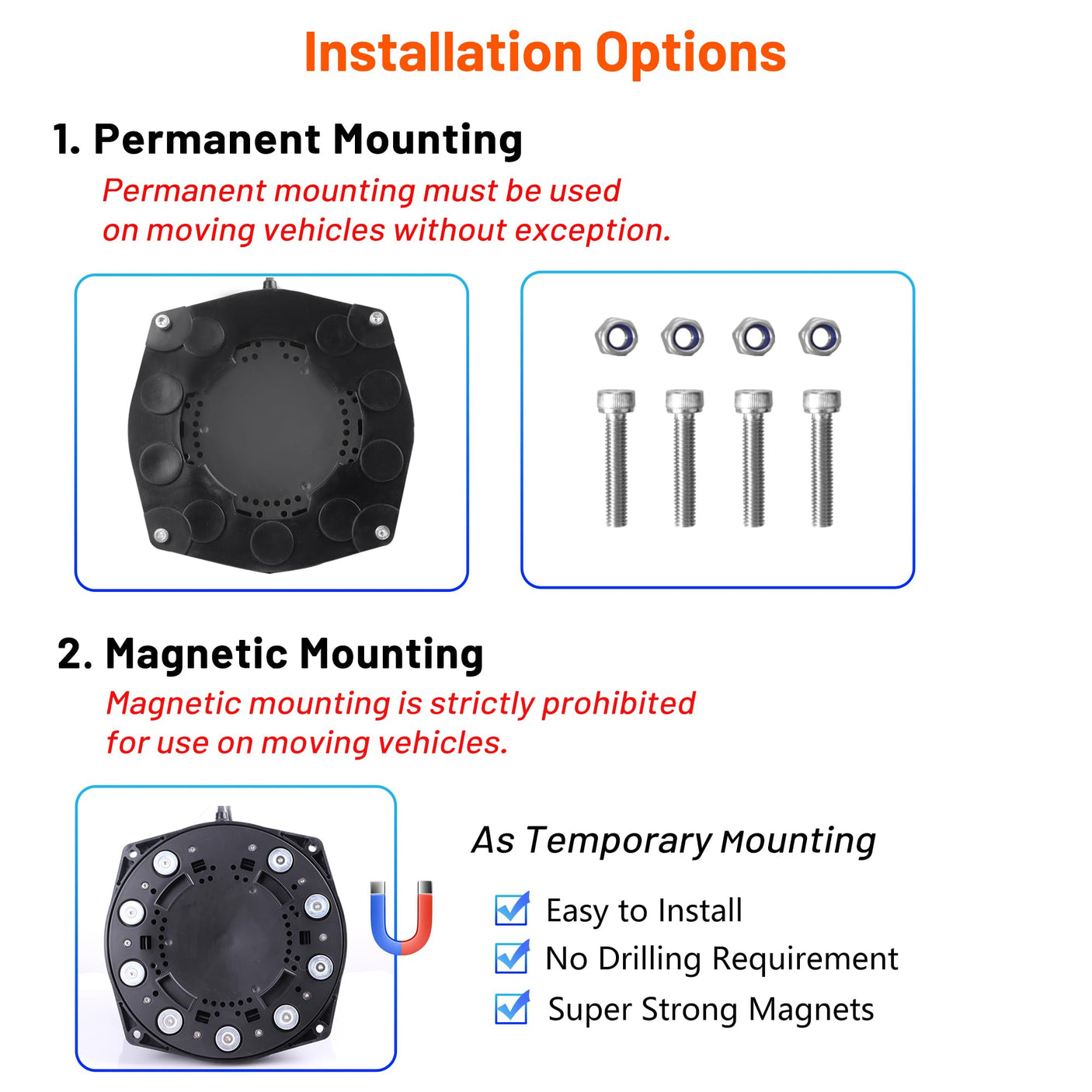 Installation Options

1. Permanent Mounting

Permanent mounting must be used on moving vehicles without exception.

2. Magnetic Mounting

Magnetic mounting is strictly prohibited for use on moving vehicles.

As Temporary Mounting

Easy to Install
No Drilling Requirement
Super Strong Magnets